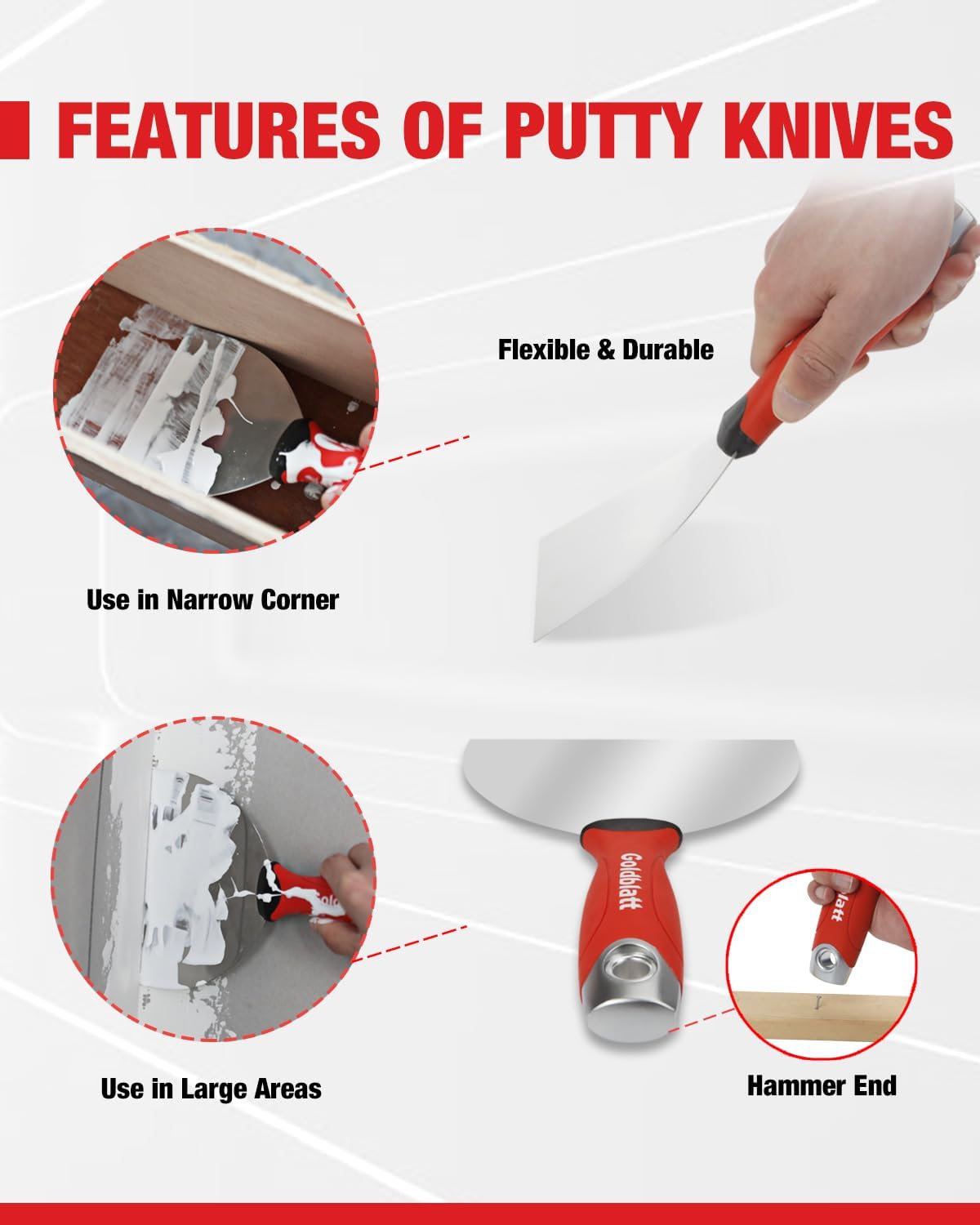 FEATURES OF PUTTY KNIVES

Flexible & Durable

Use in Narrow Corner

Goldblatt

Use in Large Areas

Hammer End