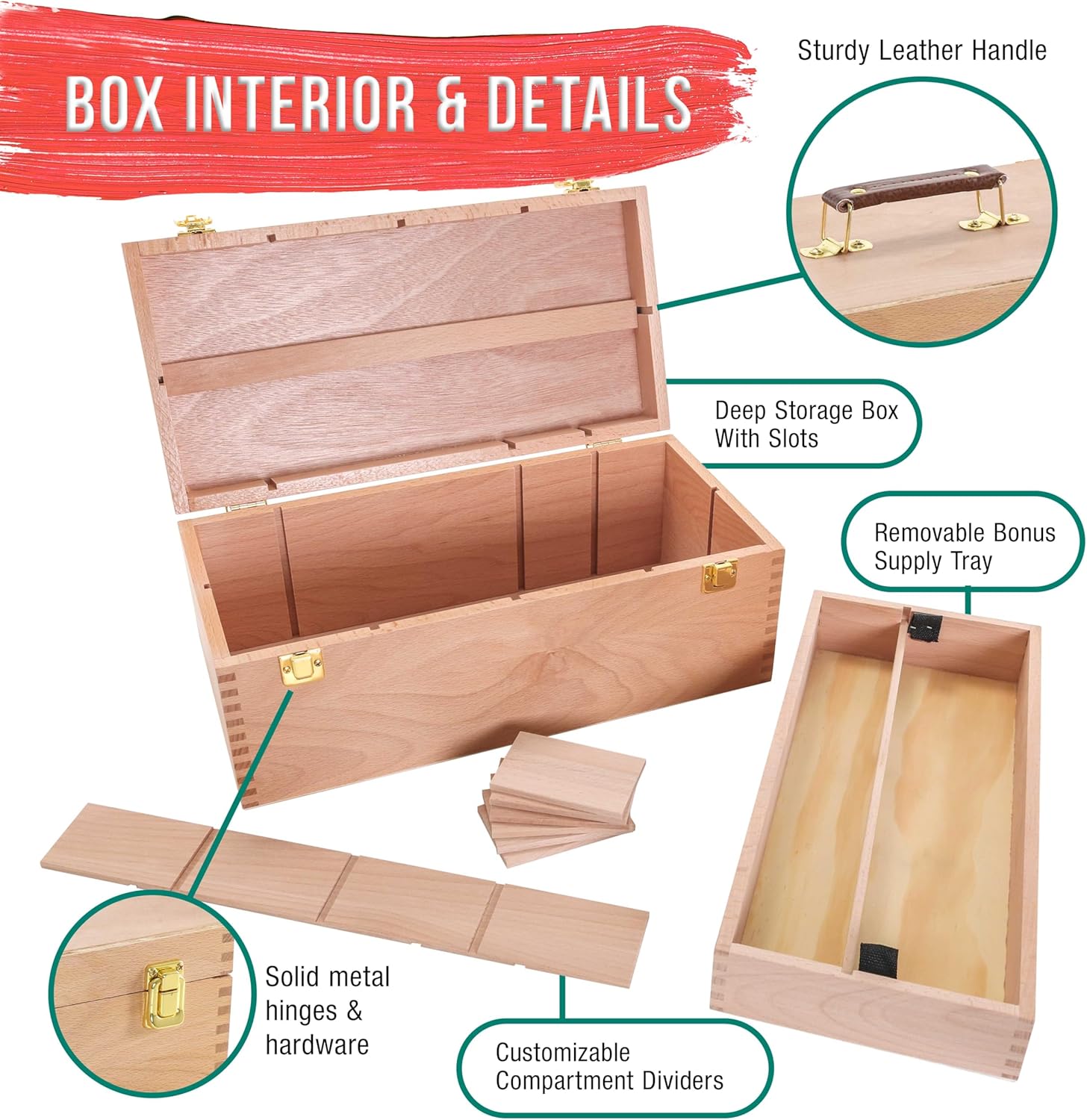 BOX INTERIOR & DETAILS

Sturdy Leather Handle

Deep Storage Box With Slots

Removable Bonus Supply Tray

Solid metal hinges & hardware

Customizable Compartment Dividers